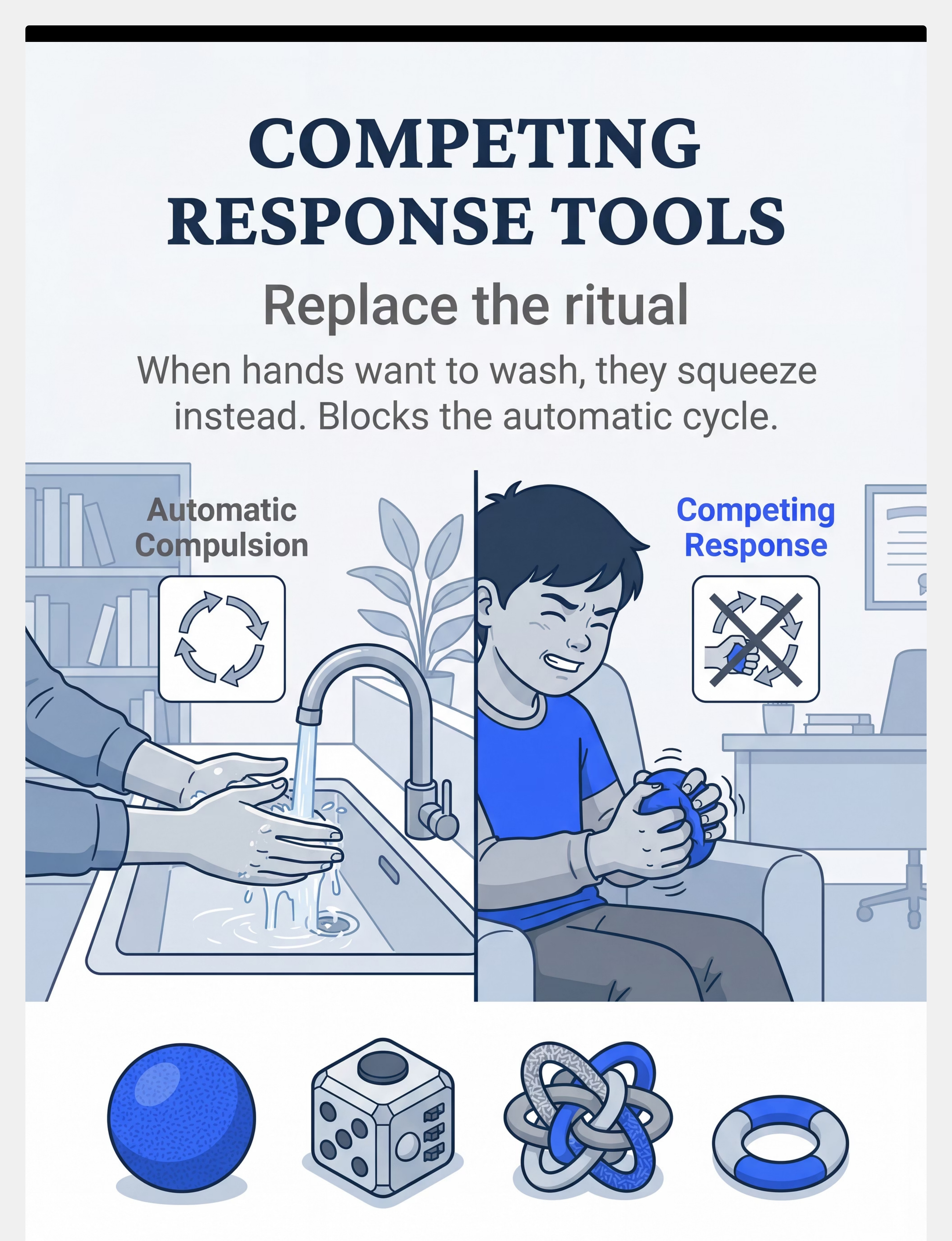 COMPETING RESPONSE TOOLS

Replace the ritual

When hands want to wash, they squeeze instead. Blocks the automatic cycle.

Automatic Compulsion

Competing Response