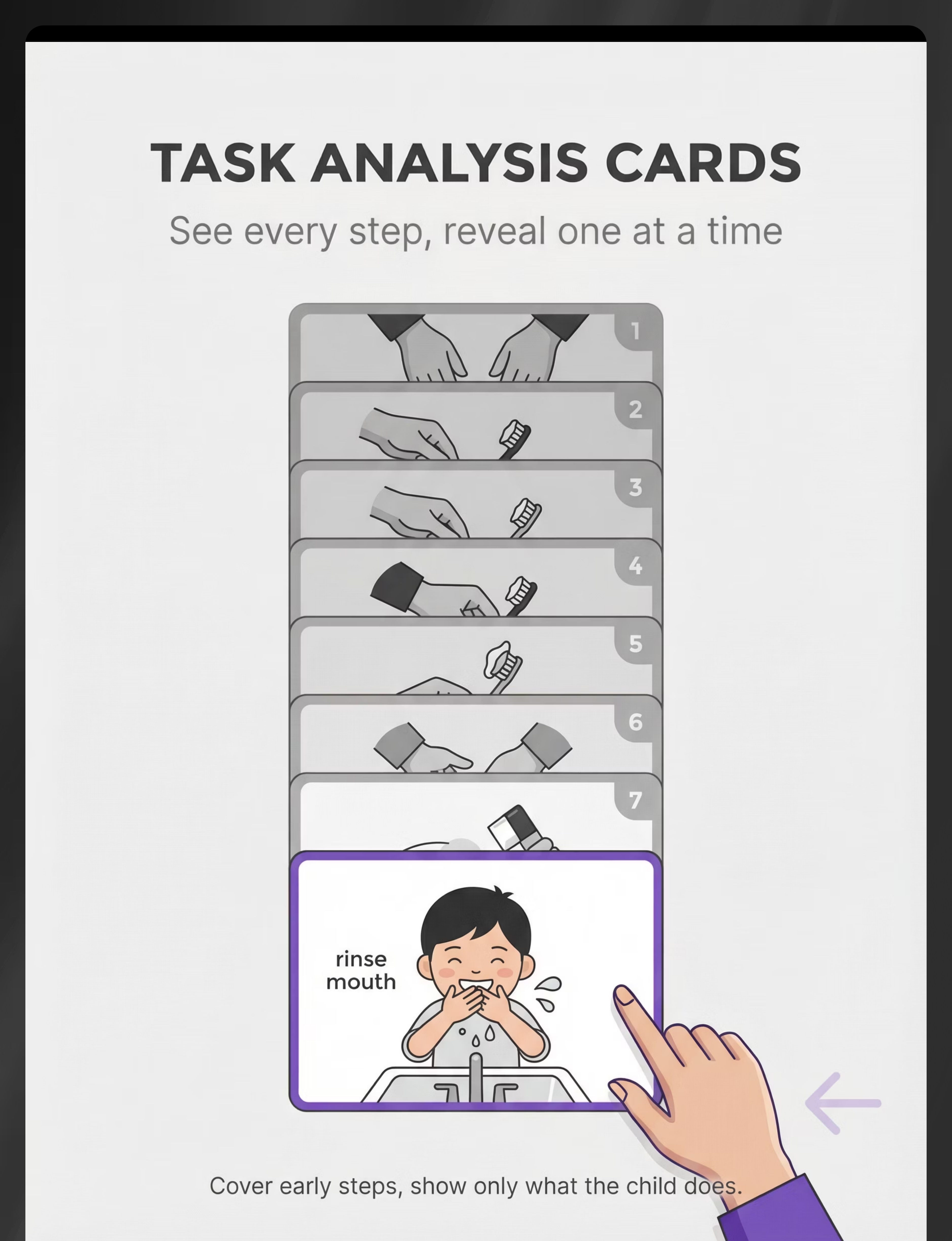 TASK ANALYSIS CARDS

See every step, reveal one at a time

1

2

3

4

5

6

7

rinse mouth

Cover early steps, show only what the child does.