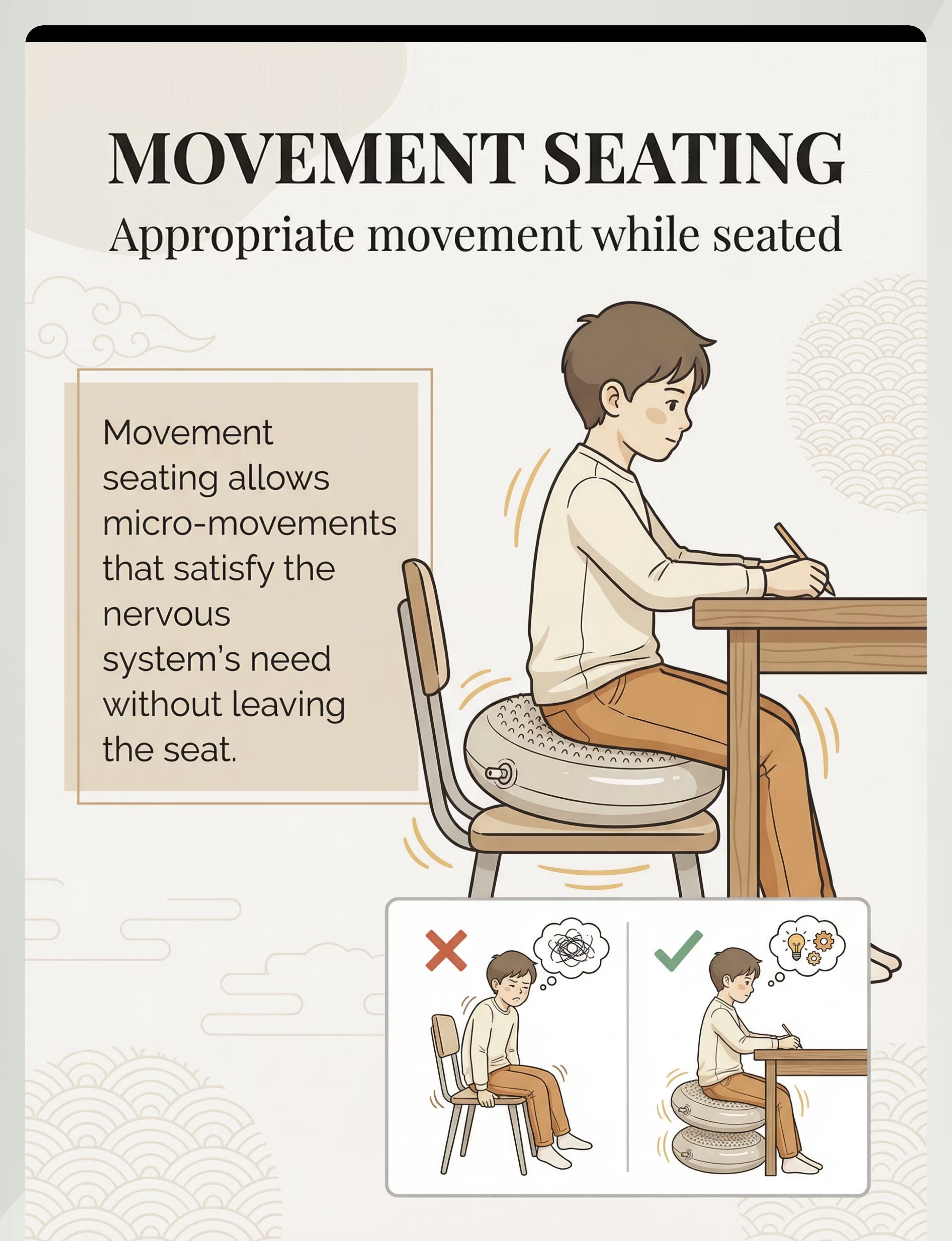 MOVEMENT SEATING

Appropriate movement while seated

Movement seating allows micro-movements that satisfy the nervous system's need without leaving the seat.