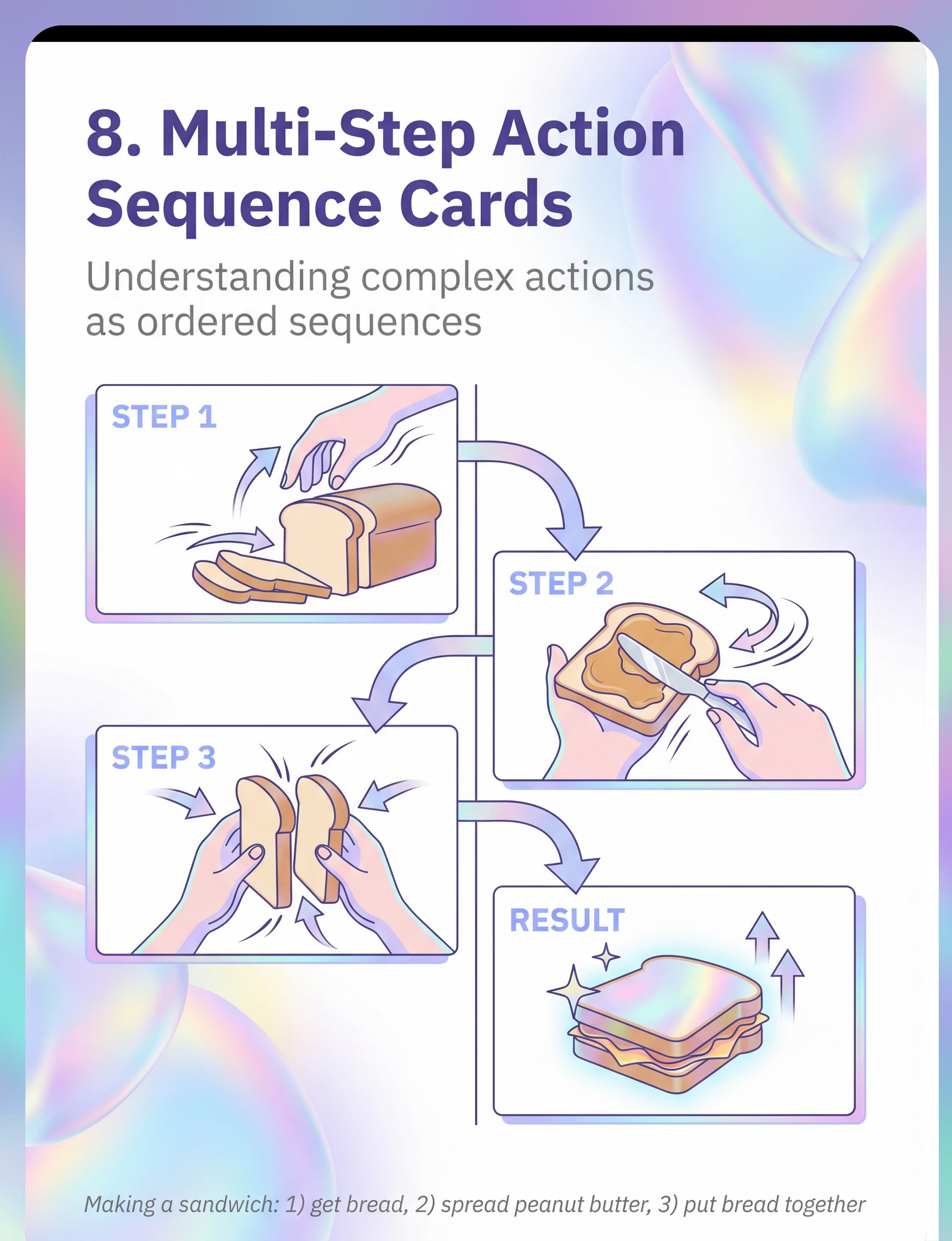 8. Multi-Step Action Sequence Cards

Understanding complex actions as ordered sequences

STEP 1

STEP 2

STEP 3

RESULT

Making a sandwich: 1) get bread, 2) spread peanut butter, 3) put bread together