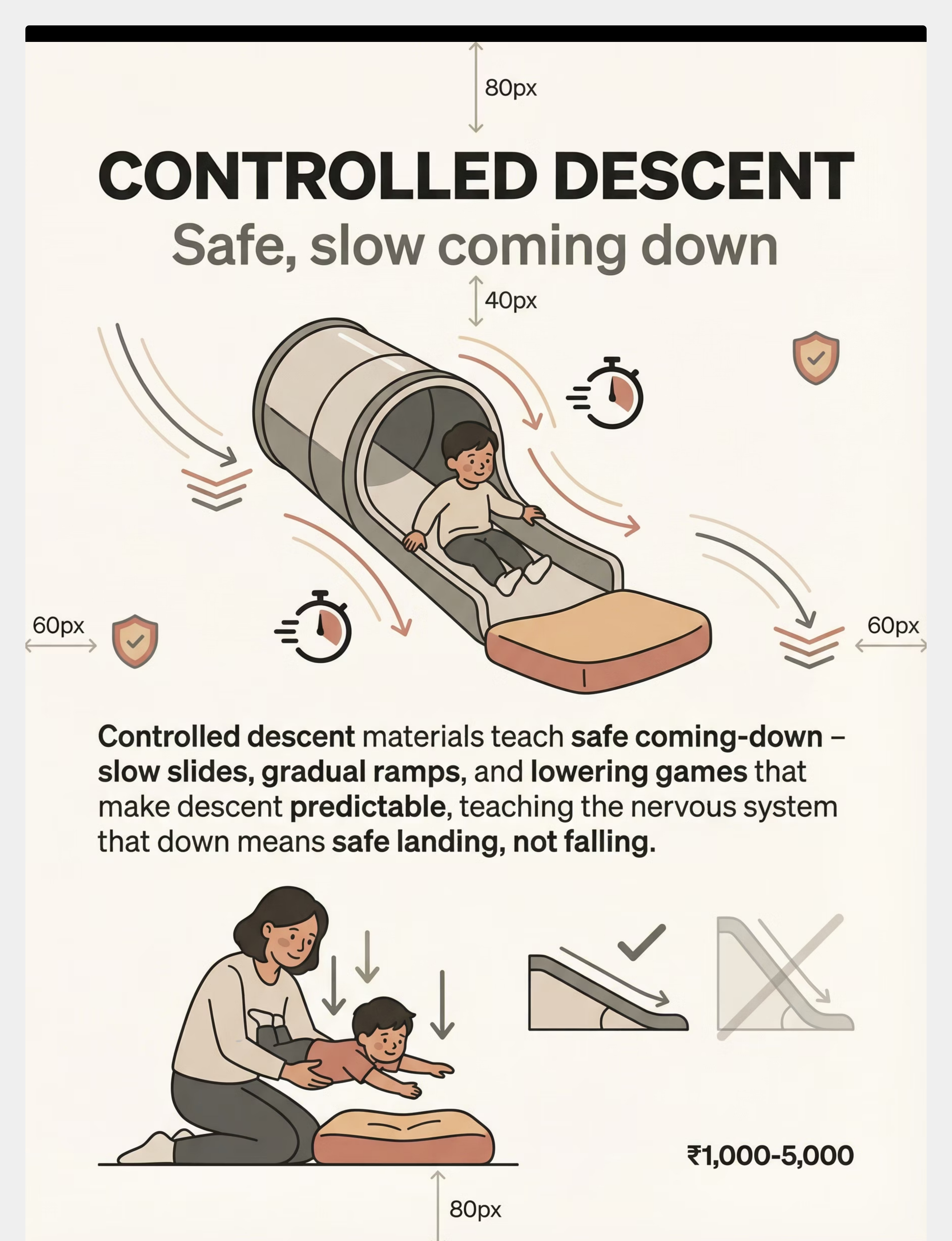 80px

CONTROLLED DESCENT

Safe, slow coming down

40px

60px

60px

Controlled descent materials teach safe coming-down – slow slides, gradual ramps, and lowering games that make descent predictable, teaching the nervous system that down means safe landing, not falling.

₹1,000-5,000

80px