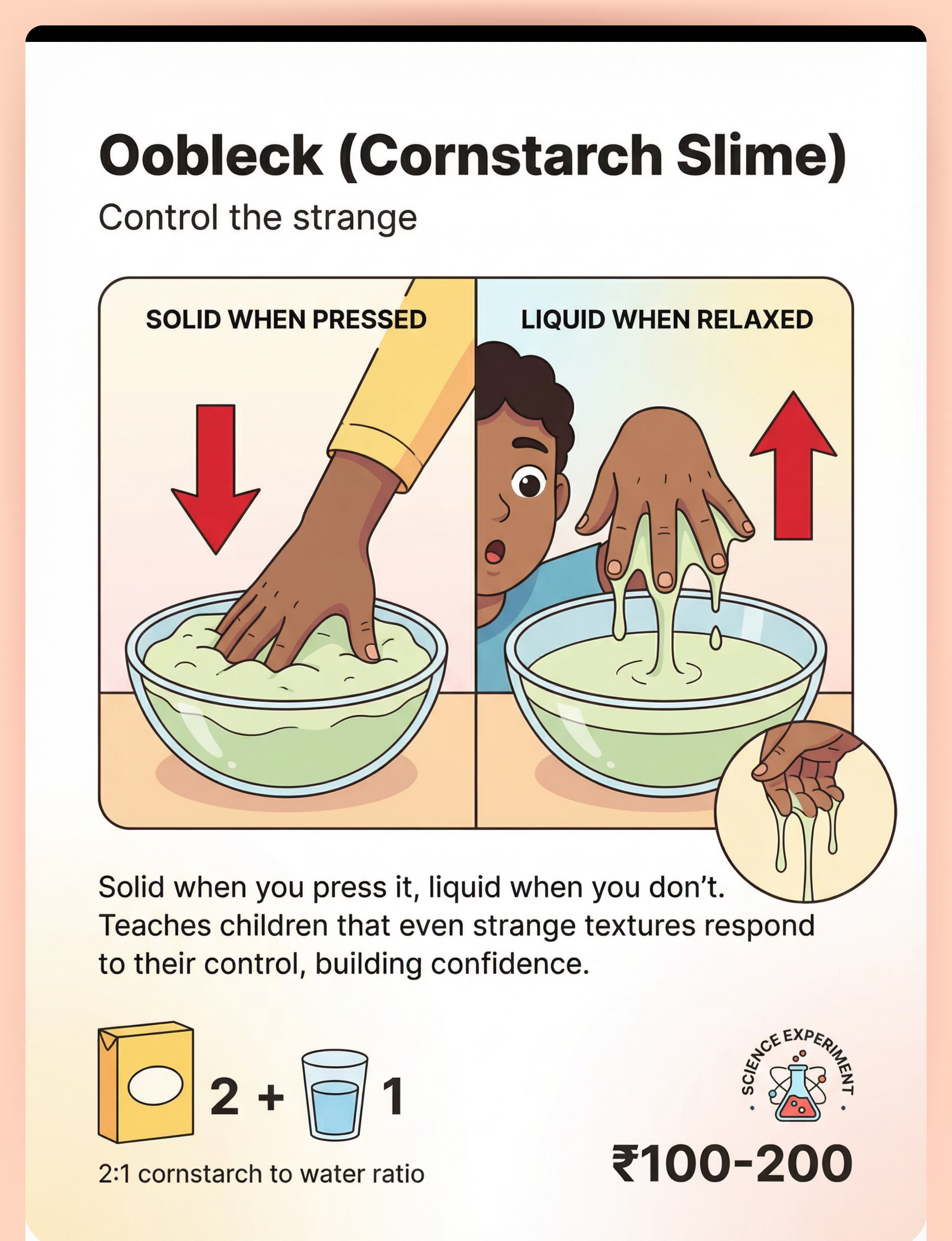 Oobleck (Cornstarch Slime)

Control the strange

SOLID WHEN PRESSED

LIQUID WHEN RELAXED

Solid when you press it, liquid when you don't. Teaches children that even strange textures respond to their control, building confidence.

2 + 1

2:1 cornstarch to water ratio

SCIENCE EXPERIMENT

₹100-200