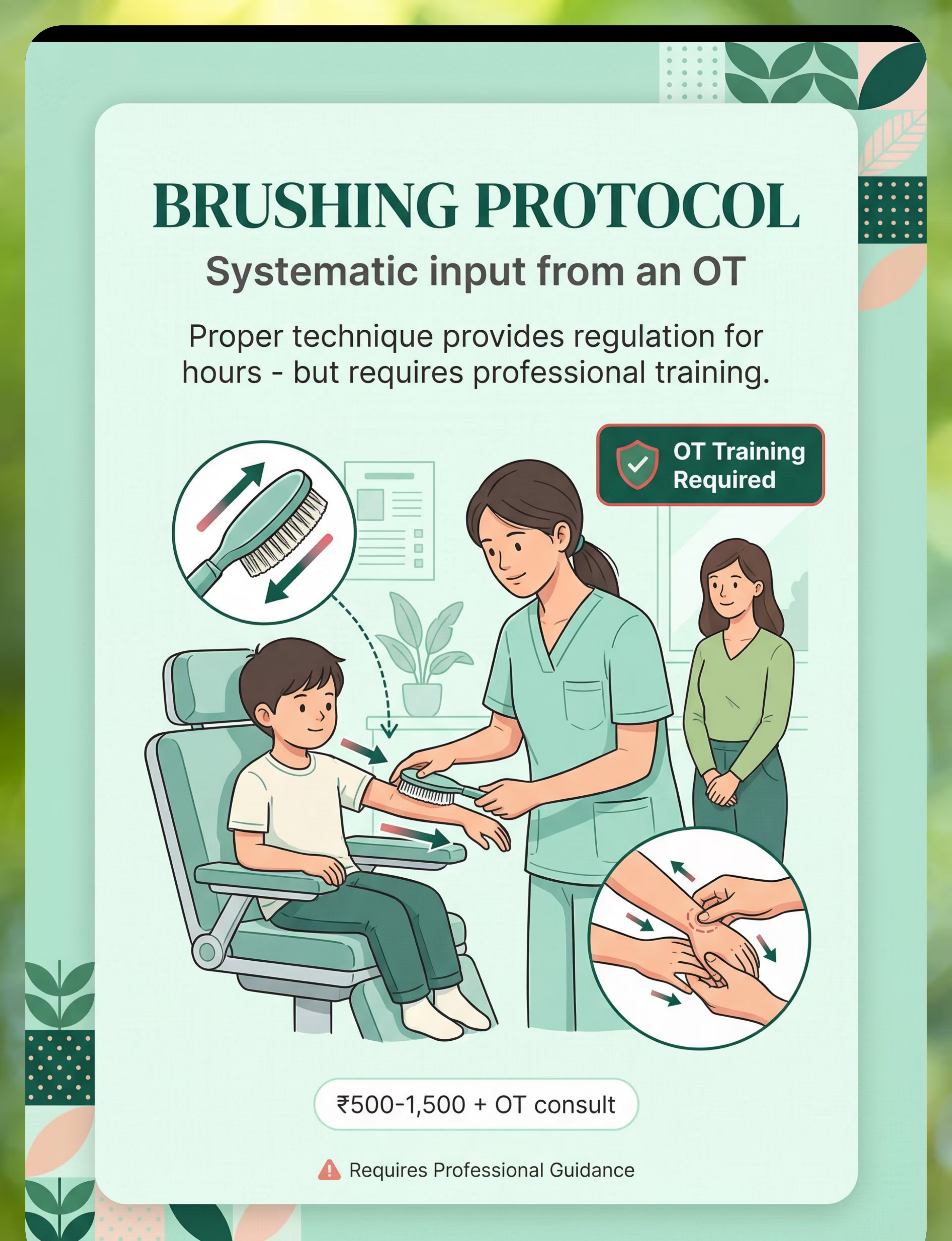 BRUSHING PROTOCOL

Systematic input from an OT

Proper technique provides regulation for hours - but requires professional training.

OT Training Required

₹500-1,500 + OT consult

Requires Professional Guidance