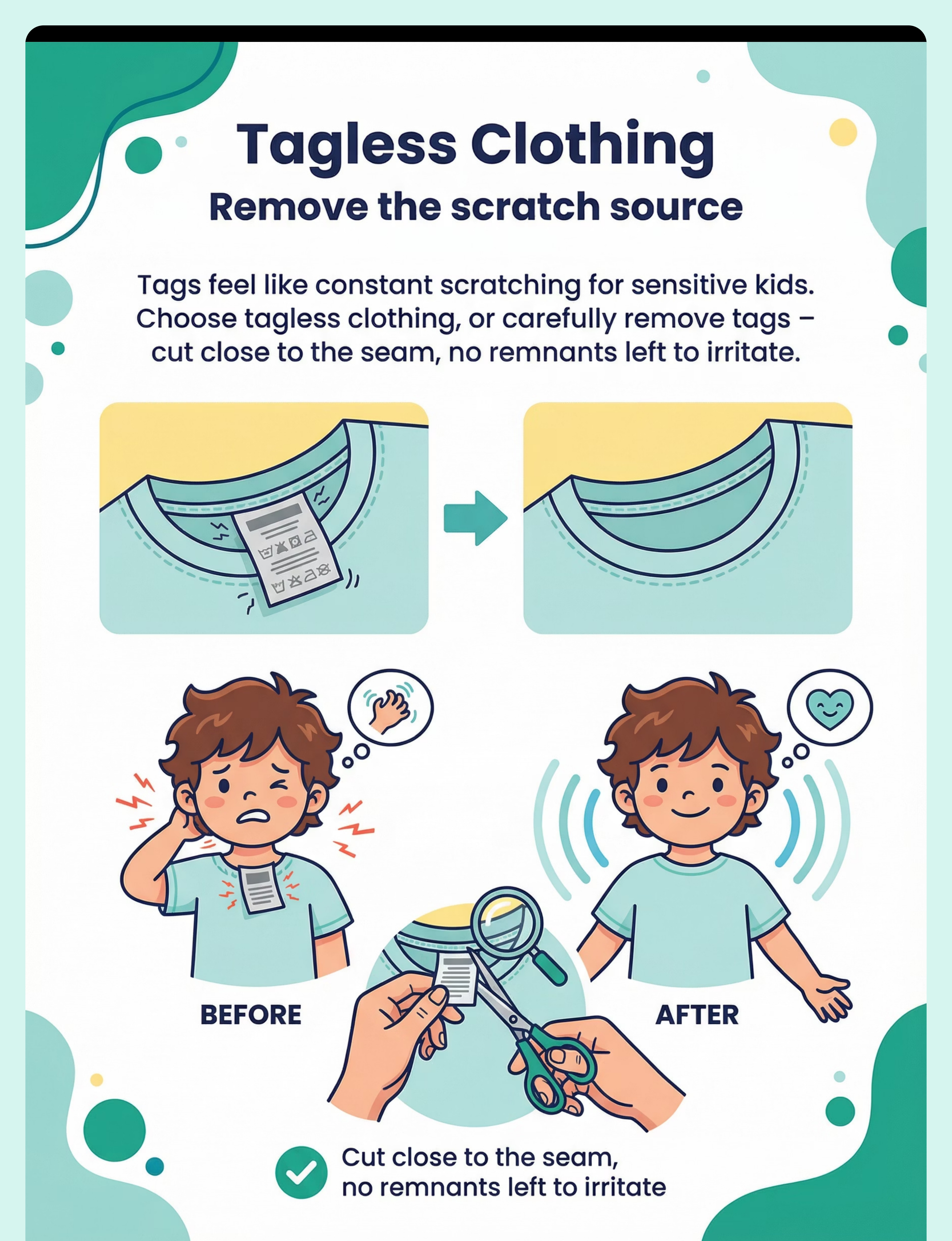 Tagless Clothing
Remove the scratch source

Tags feel like constant scratching for sensitive kids. Choose tagless clothing, or carefully remove tags – cut close to the seam, no remnants left to irritate.

BEFORE

AFTER

Cut close to the seam, no remnants left to irritate