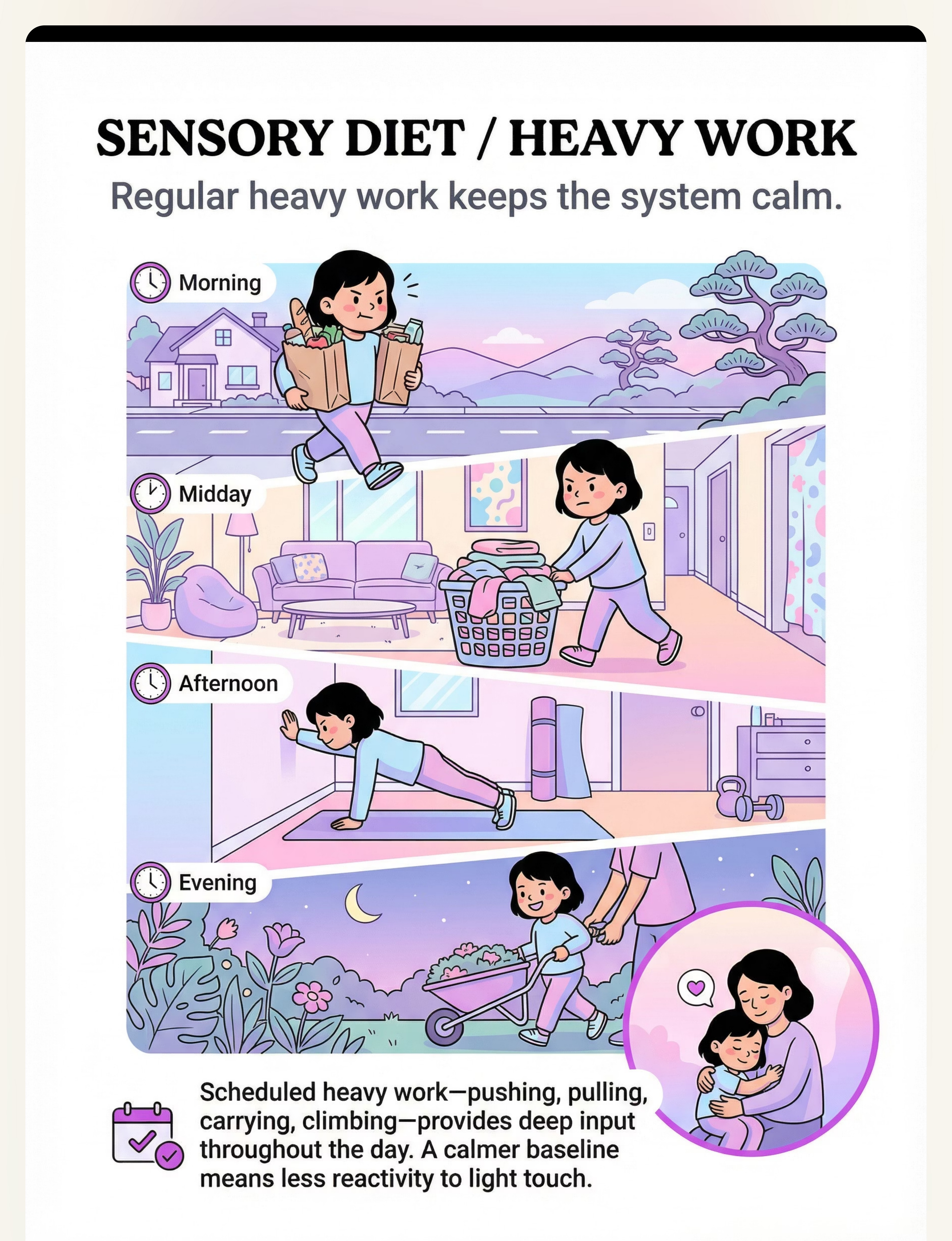 SENSORY DIET / HEAVY WORK

Regular heavy work keeps the system calm.

Morning

Midday

Afternoon

Evening

Scheduled heavy work—pushing, pulling, carrying, climbing—provides deep input throughout the day. A calmer baseline means less reactivity to light touch.