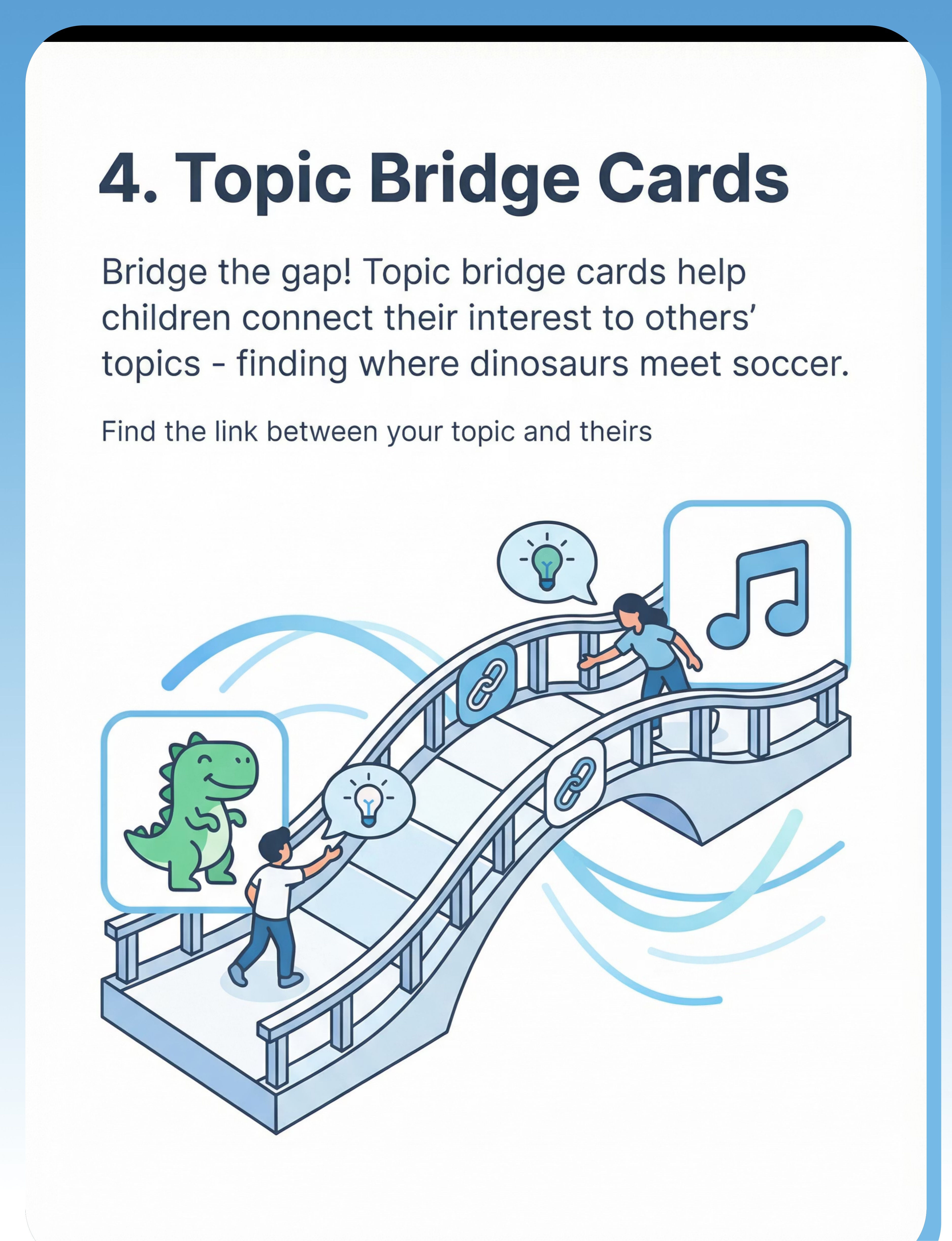 4. Topic Bridge Cards

Bridge the gap! Topic bridge cards help children connect their interest to others' topics - finding where dinosaurs meet soccer.

Find the link between your topic and theirs