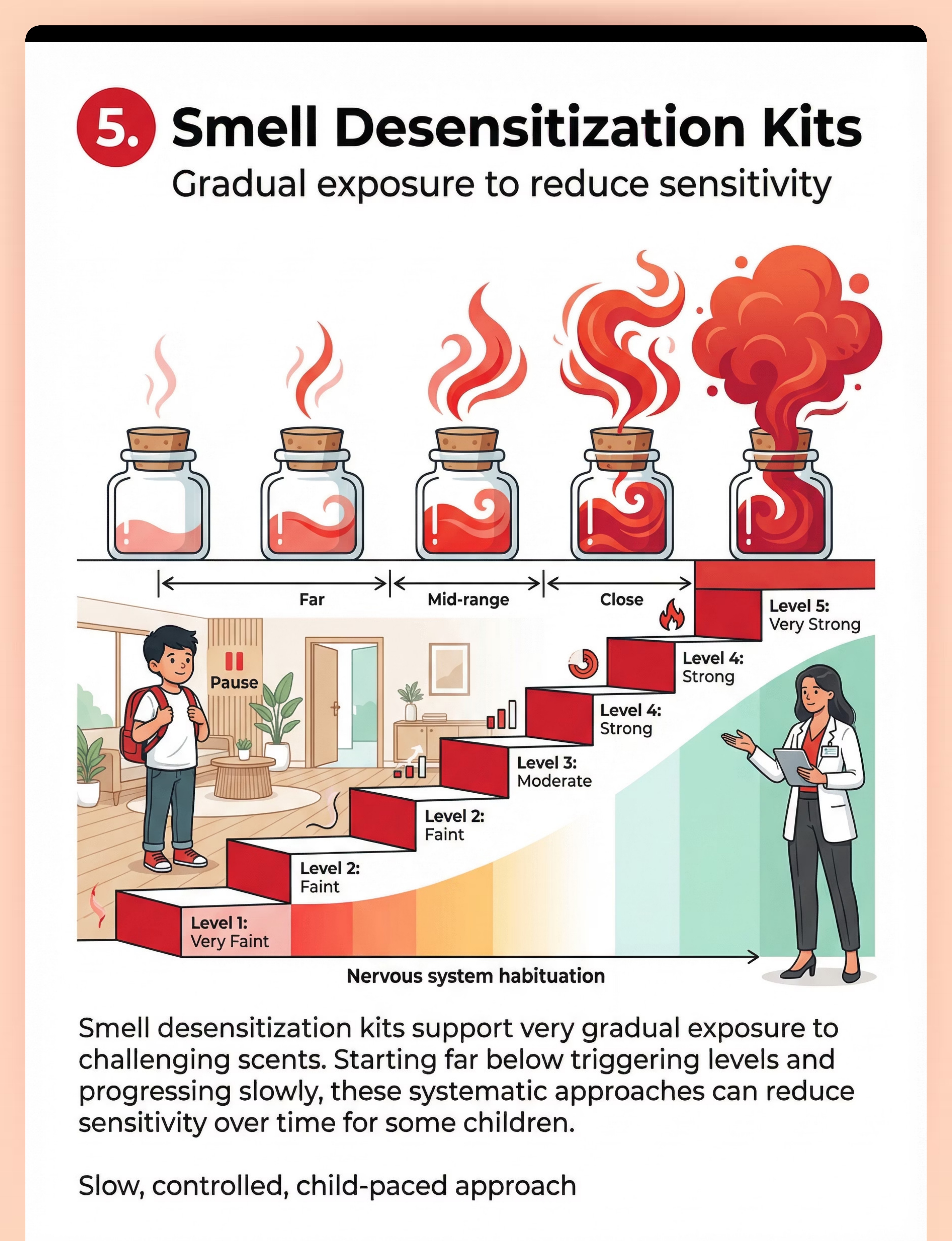 5. Smell Desensitization Kits
Gradual exposure to reduce sensitivity

Far
Mid-range
Close

Pause

Level 5:
Very Strong

Level 4:
Strong

Level 4:
Strong

Level 3:
Moderate

Level 2:
Faint

Level 2:
Faint

Level 1:
Very Faint

Nervous system habituation

Smell desensitization kits support very gradual exposure to challenging scents. Starting far below triggering levels and progressing slowly, these systematic approaches can reduce sensitivity over time for some children.

Slow, controlled, child-paced approach