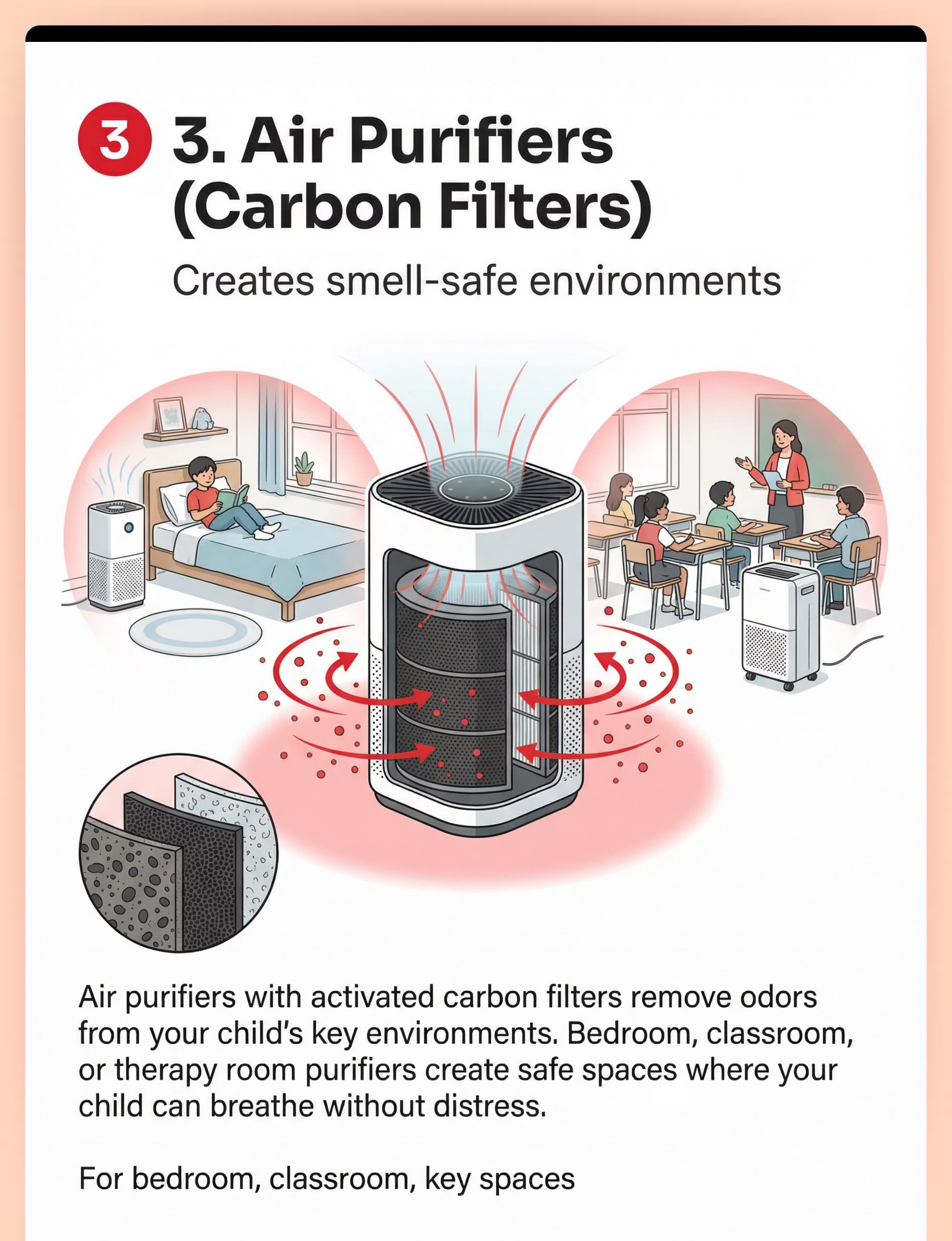 3 3. Air Purifiers (Carbon Filters)

Creates smell-safe environments

Air purifiers with activated carbon filters remove odors from your child's key environments. Bedroom, classroom, or therapy room purifiers create safe spaces where your child can breathe without distress.

For bedroom, classroom, key spaces