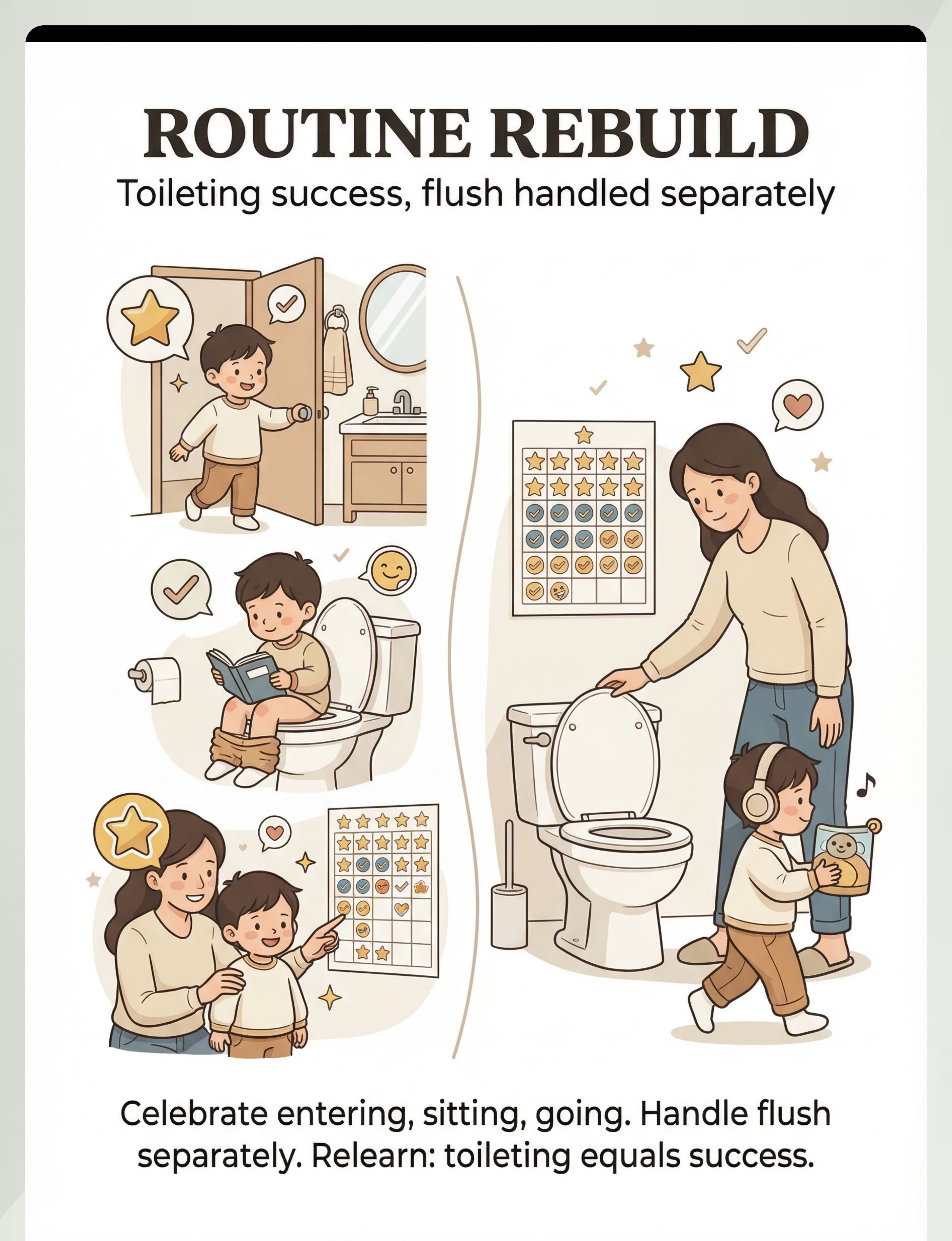 ROUTINE REBUILD
Toileting success, flush handled separately

Celebrate entering, sitting, going. Handle flush separately. Relearn: toileting equals success.