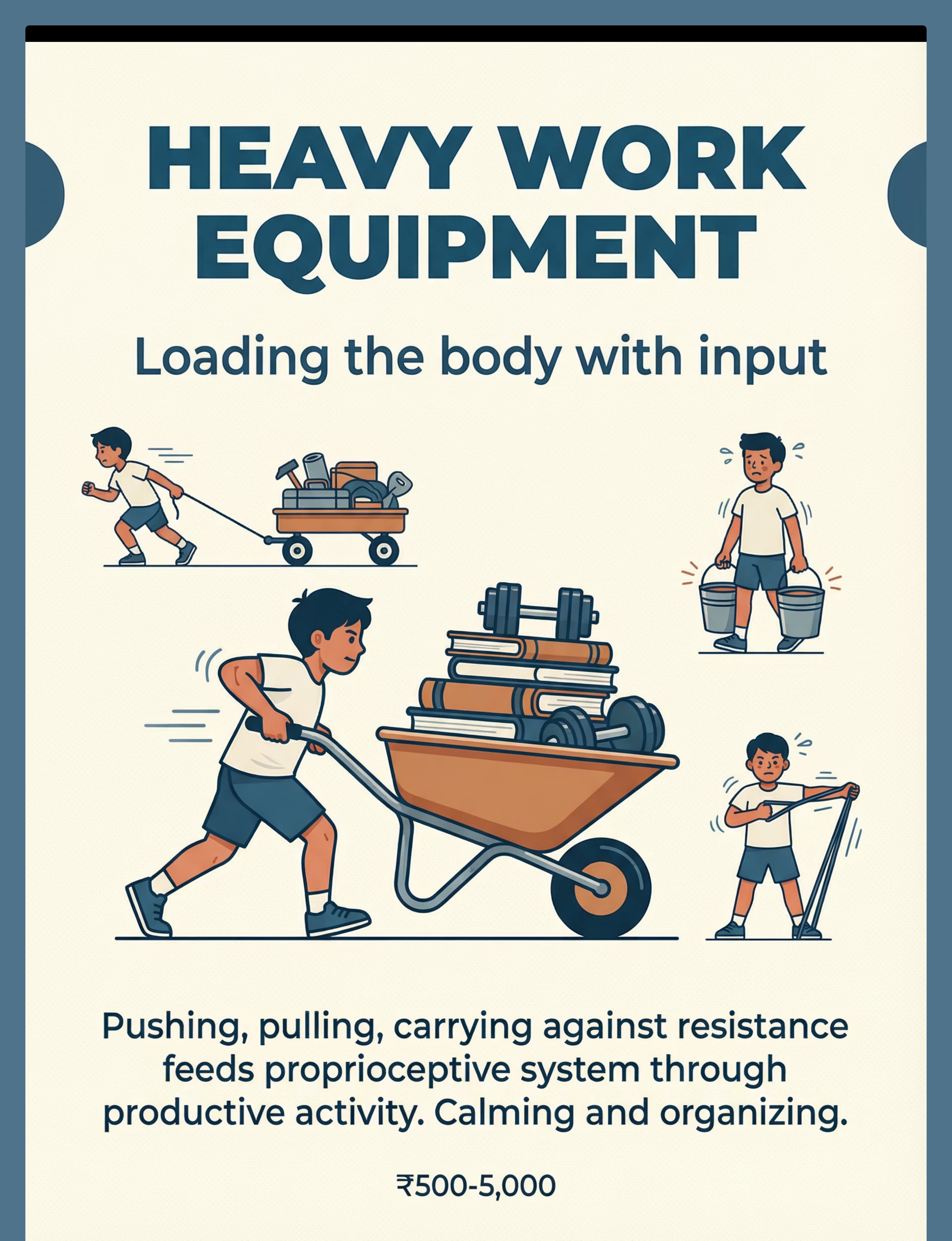 HEAVY WORK EQUIPMENT

Loading the body with input

Pushing, pulling, carrying against resistance feeds proprioceptive system through productive activity. Calming and organizing.

₹500-5,000