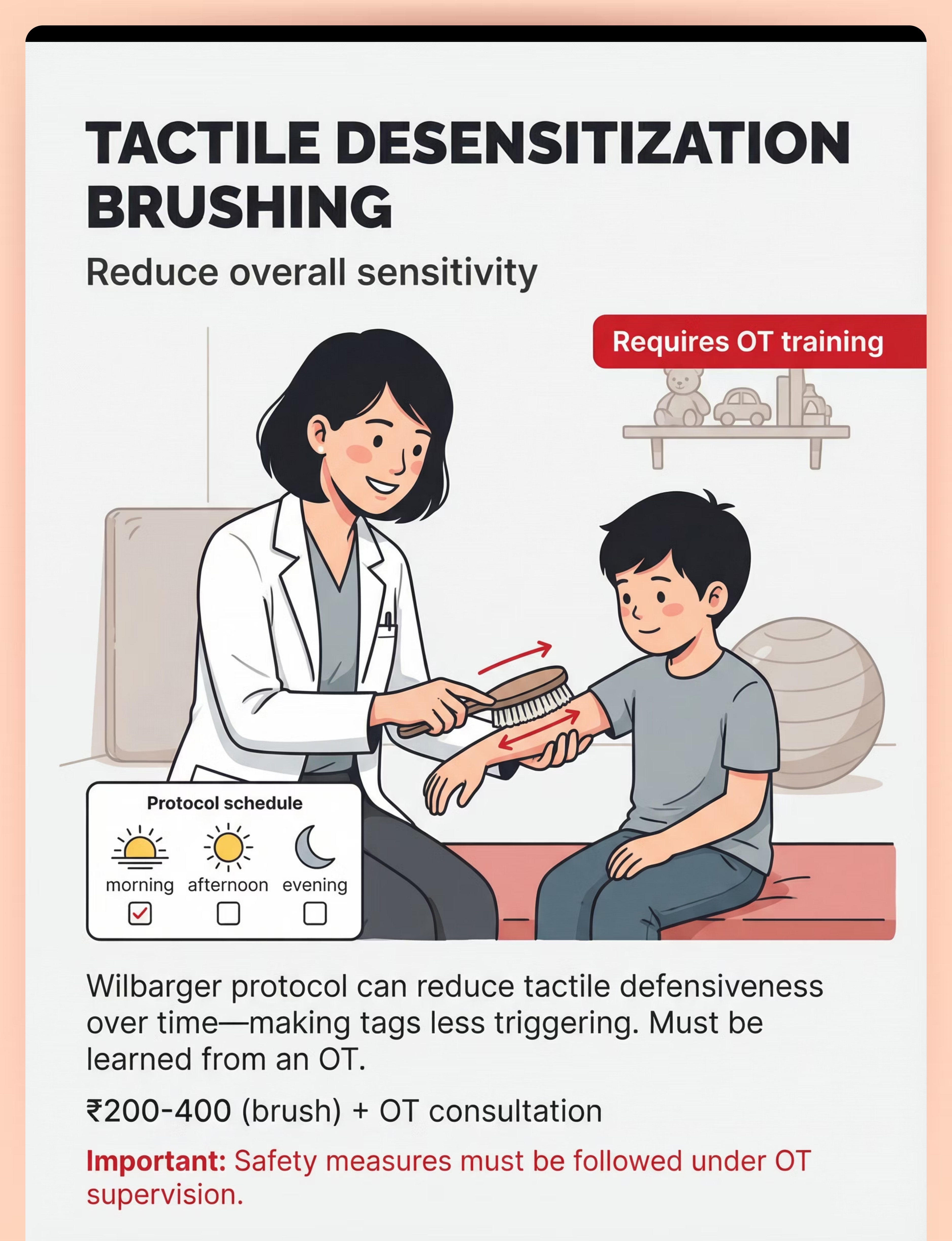 TACTILE DESENSITIZATION BRUSHING

Reduce overall sensitivity

Requires OT training

Protocol schedule

morning afternoon evening

Wilbarger protocol can reduce tactile defensiveness over time—making tags less triggering. Must be learned from an OT.

₹200-400 (brush) + OT consultation

Important: Safety measures must be followed under OT supervision.