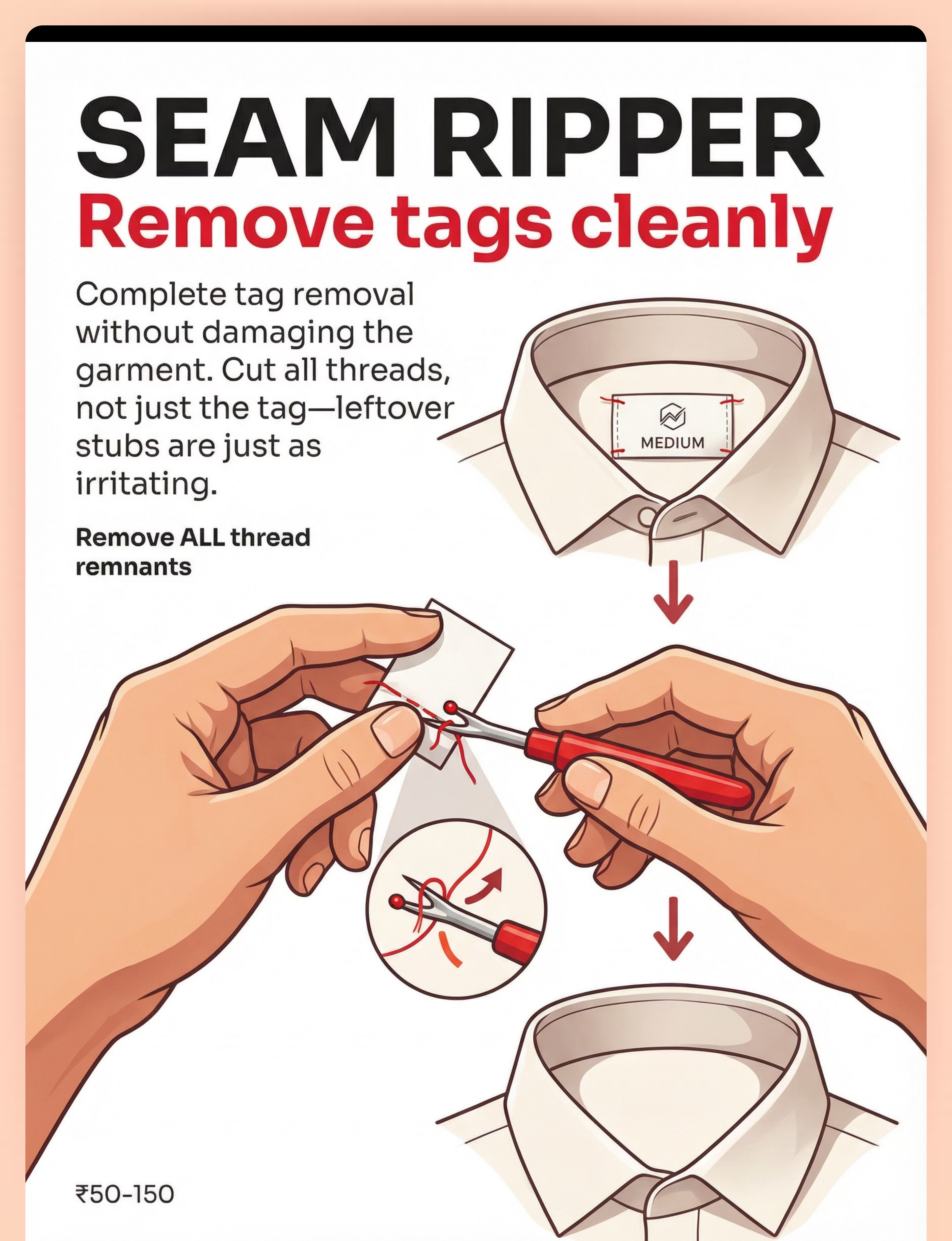 SEAM RIPPER
Remove tags cleanly

Complete tag removal without damaging the garment. Cut all threads, not just the tag—leftover stubs are just as irritating.

Remove ALL thread remnants

MEDIUM

₹50-150