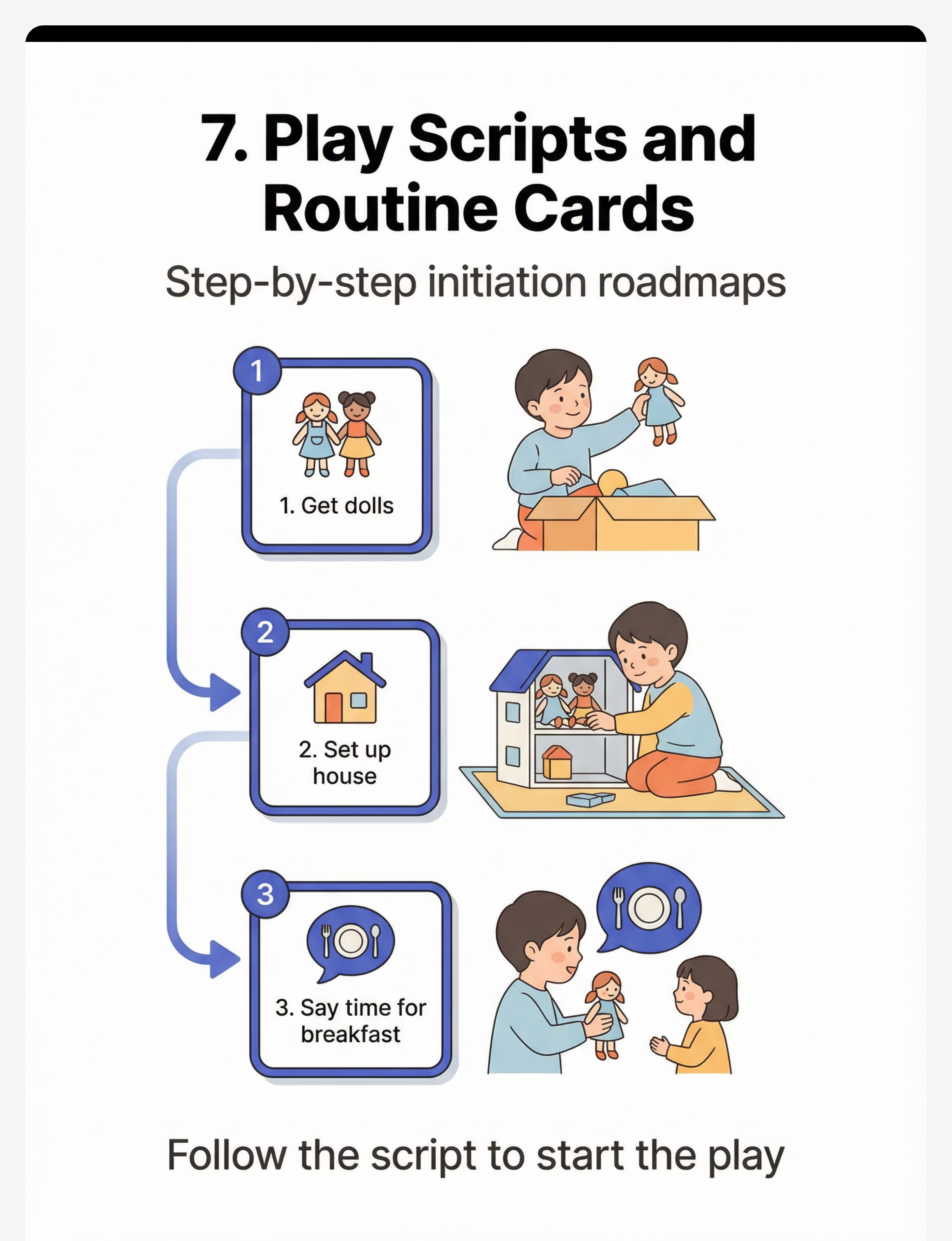 7. Play Scripts and Routine Cards

Step-by-step initiation roadmaps

1

1. Get dolls

2

2. Set up house

3

3. Say time for breakfast

Follow the script to start the play