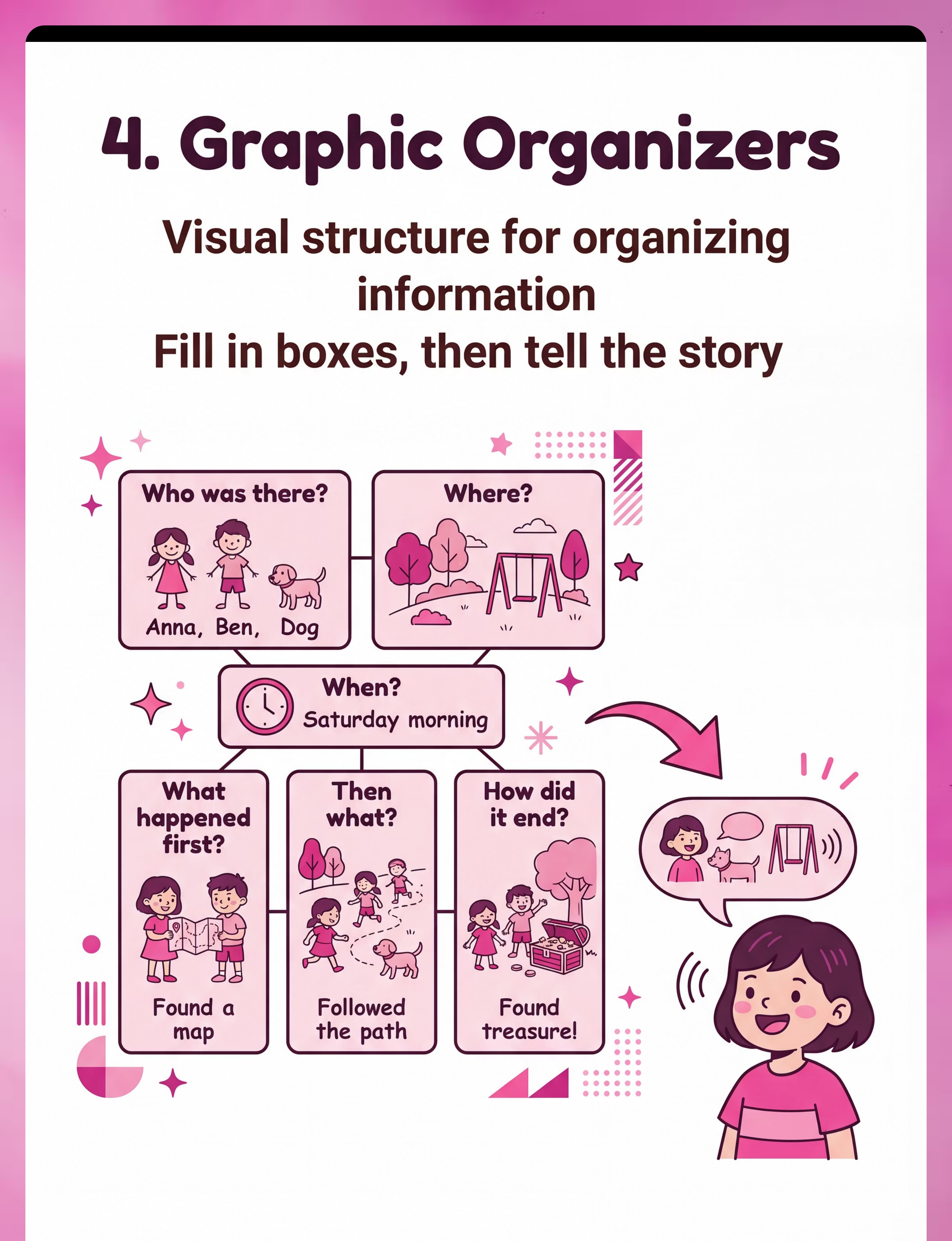 4. Graphic Organizers

Visual structure for organizing information
Fill in boxes, then tell the story

Who was there?
Anna, Ben, Dog

Where?

When?
Saturday morning

What happened first?
Found a map

Then what?
Followed the path

How did it end?
Found treasure!