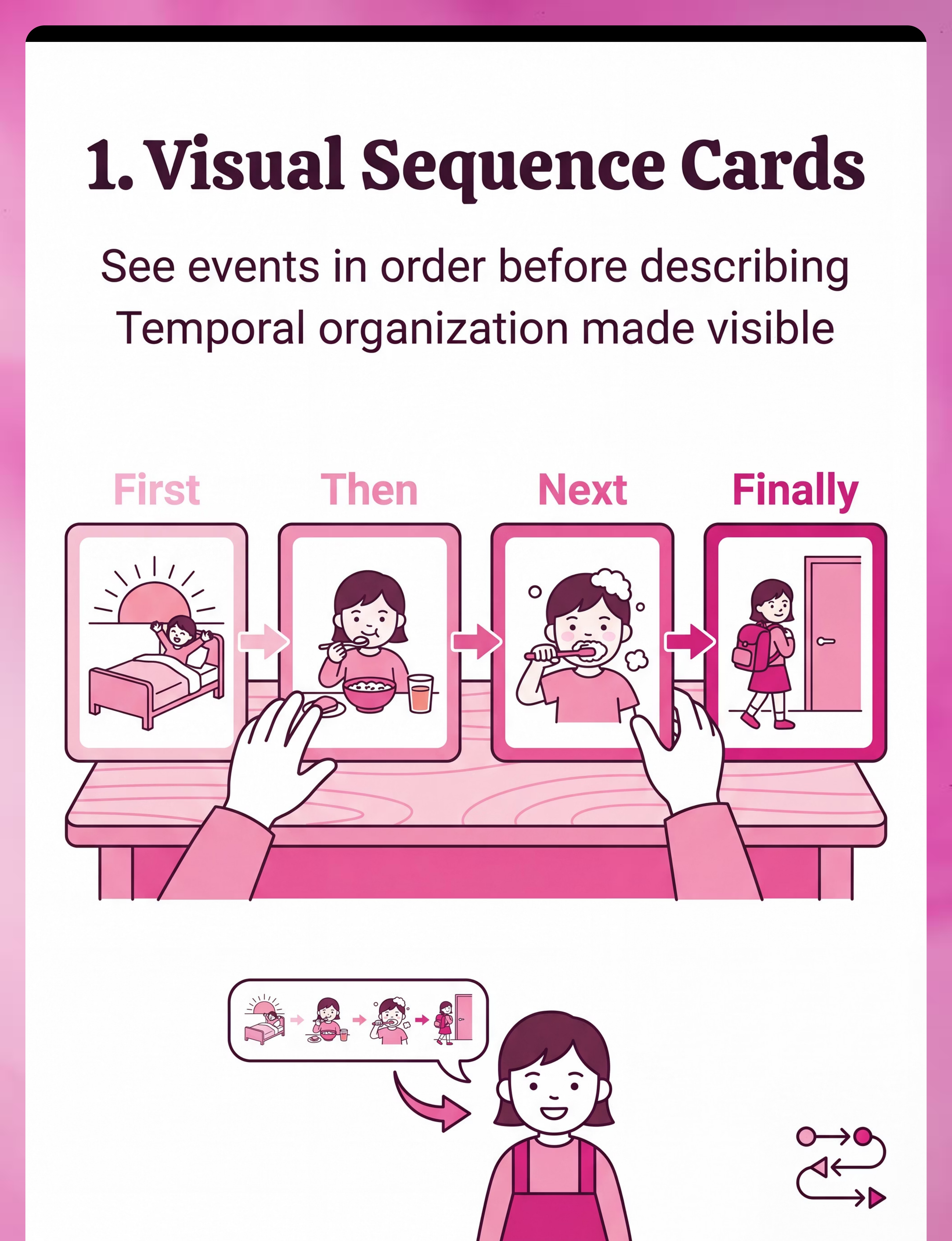 1. Visual Sequence Cards

See events in order before describing
Temporal organization made visible

First

Then

Next

Finally