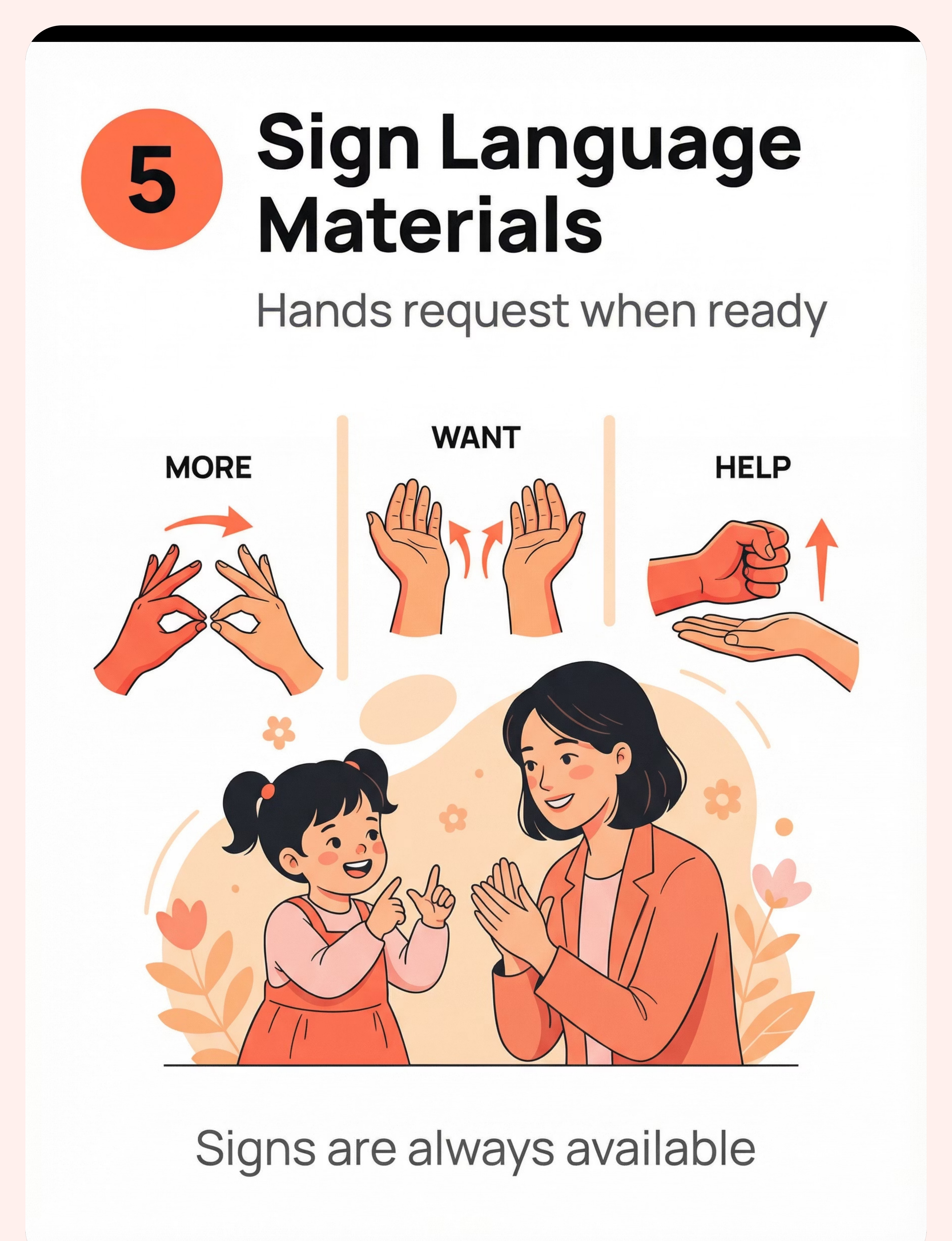 5 Sign Language Materials

Hands request when ready

MORE

WANT

HELP

Signs are always available