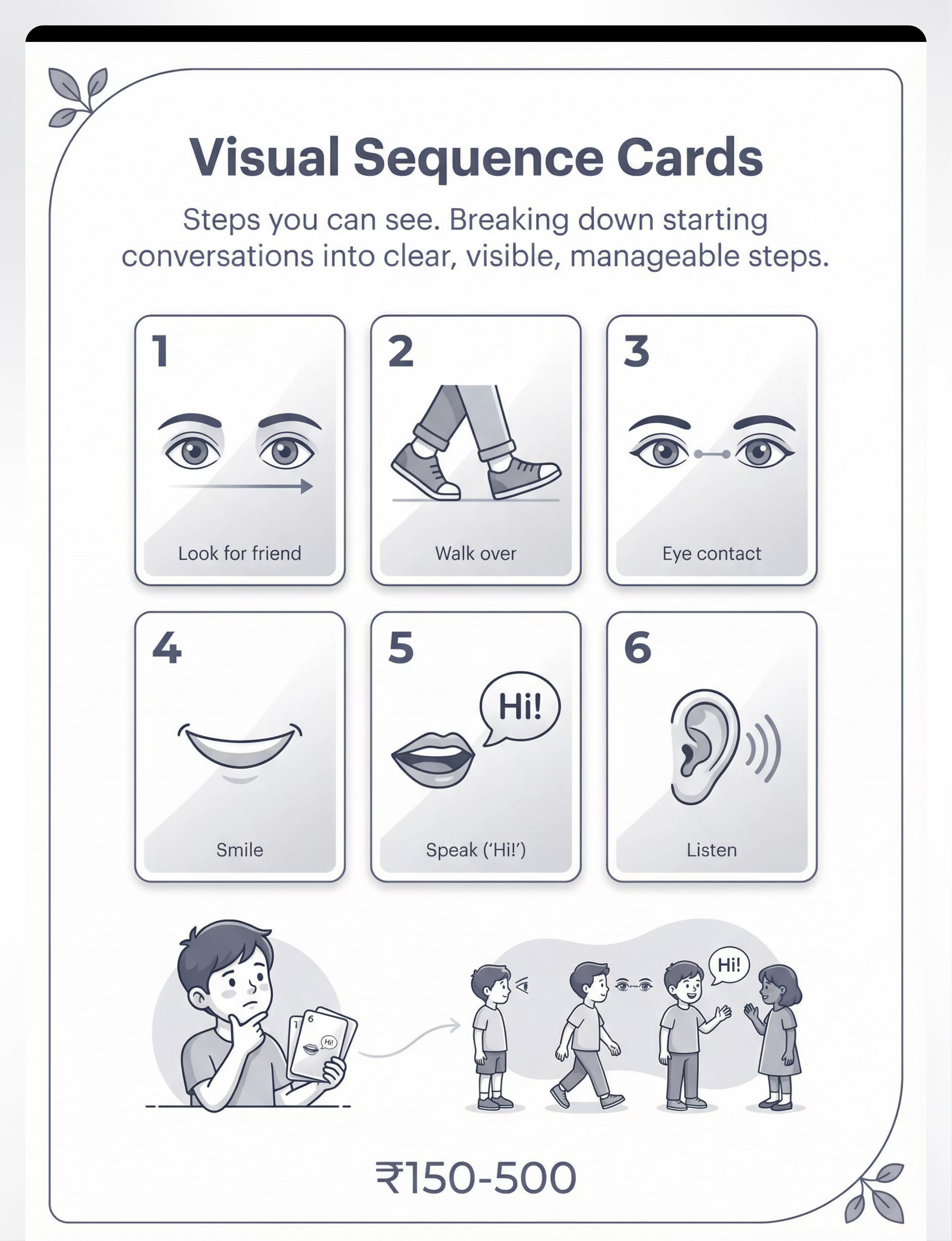 Visual Sequence Cards

Steps you can see. Breaking down starting conversations into clear, visible, manageable steps.

1
Look for friend

2
Walk over

3
Eye contact

4
Smile

5
Hi!
Speak ('Hi!')

6
Listen

1 6
Hi!

Hi!

₹150-500