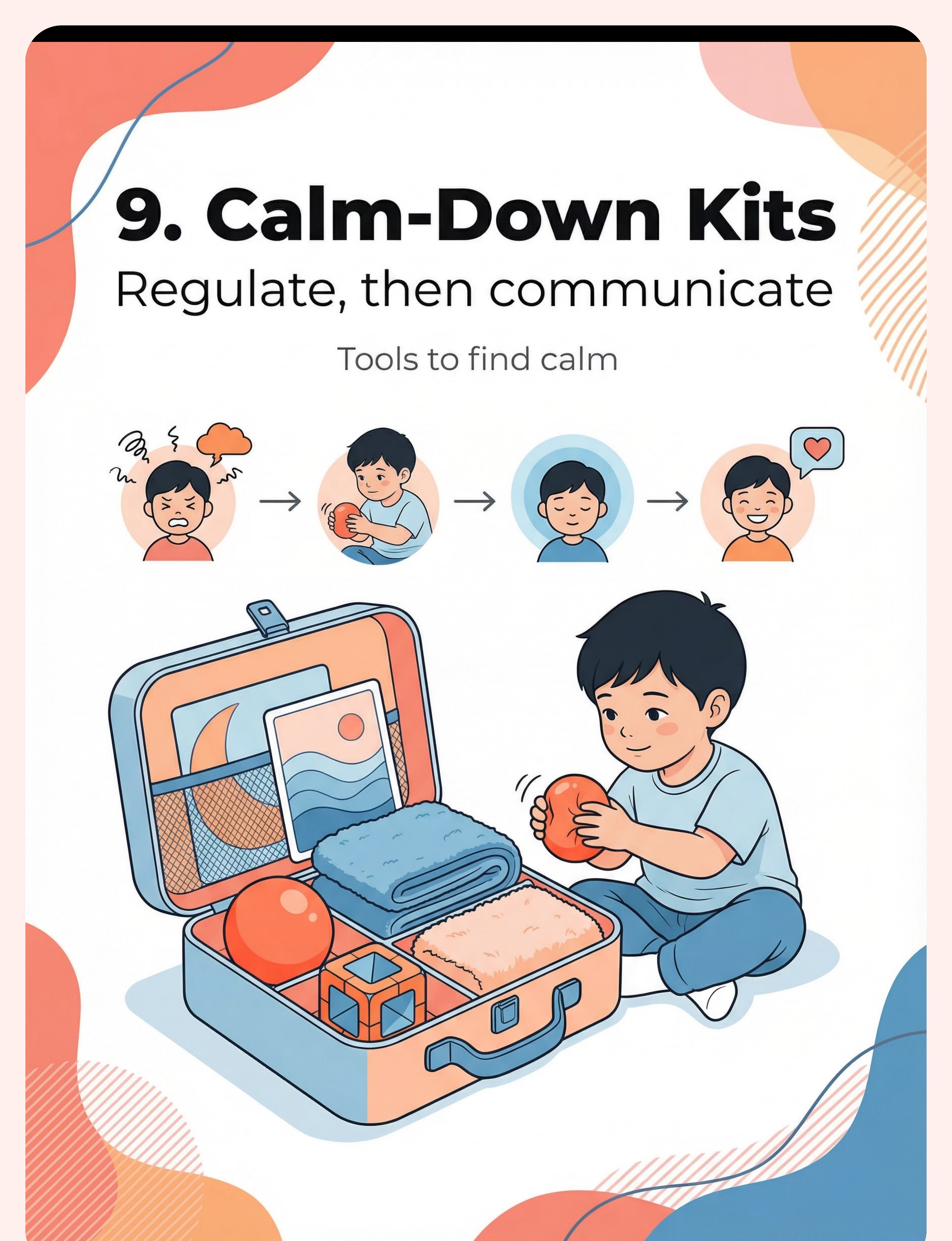 9. Calm-Down Kits

Regulate, then communicate

Tools to find calm