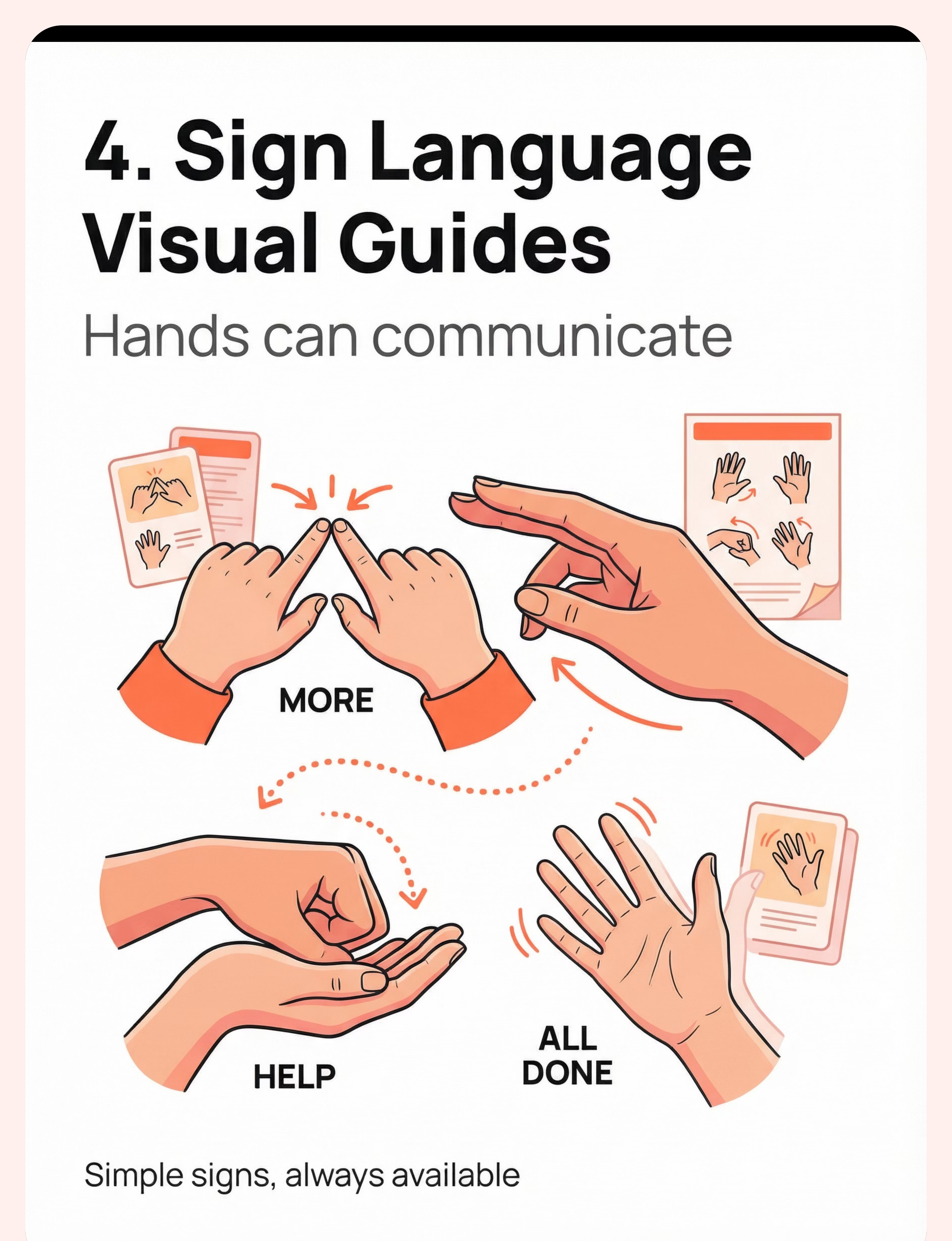 4. Sign Language Visual Guides

Hands can communicate

MORE

HELP

ALL DONE

Simple signs, always available