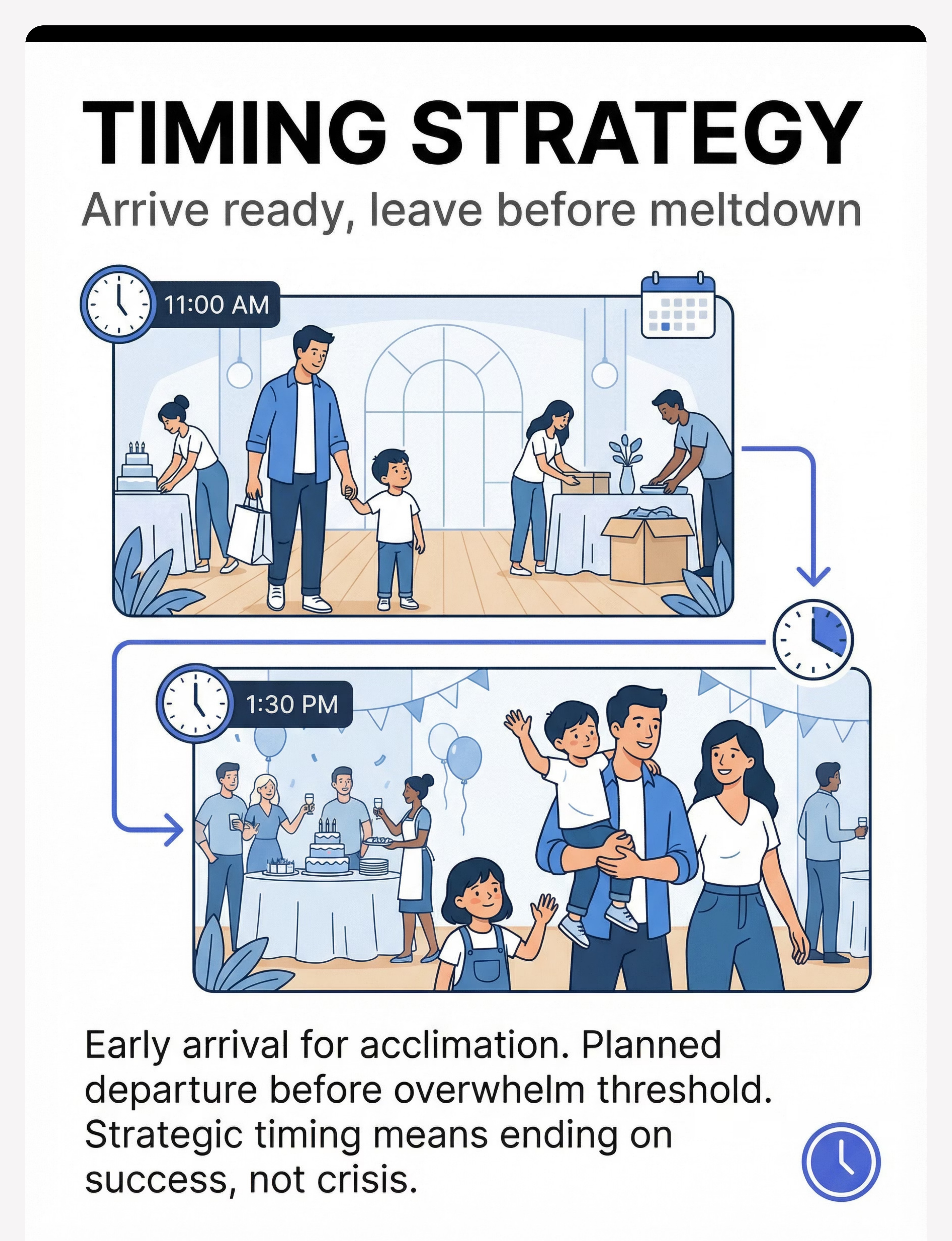 TIMING STRATEGY

Arrive ready, leave before meltdown

11:00 AM

1:30 PM

Early arrival for acclimation. Planned departure before overwhelm threshold. Strategic timing means ending on success, not crisis.